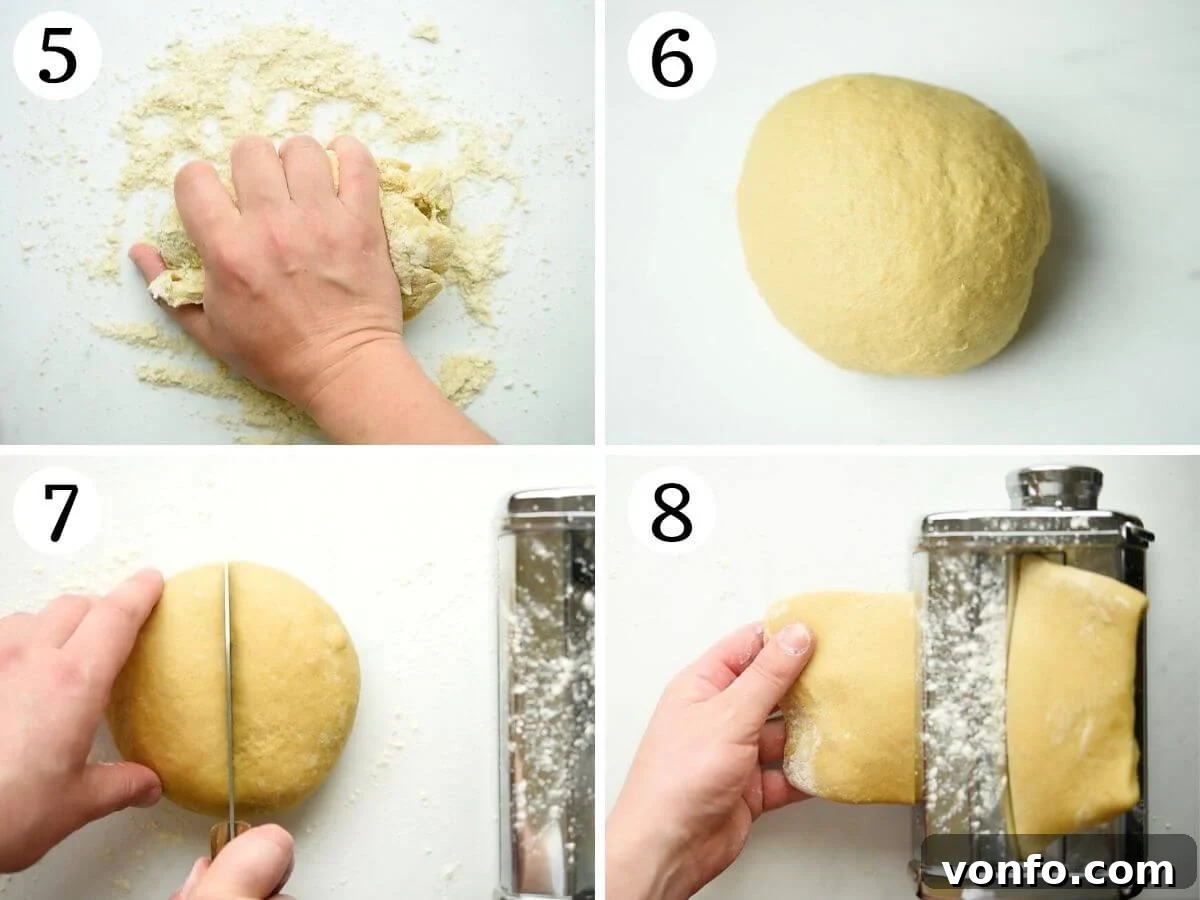 5

6

7

8

vonfo.com