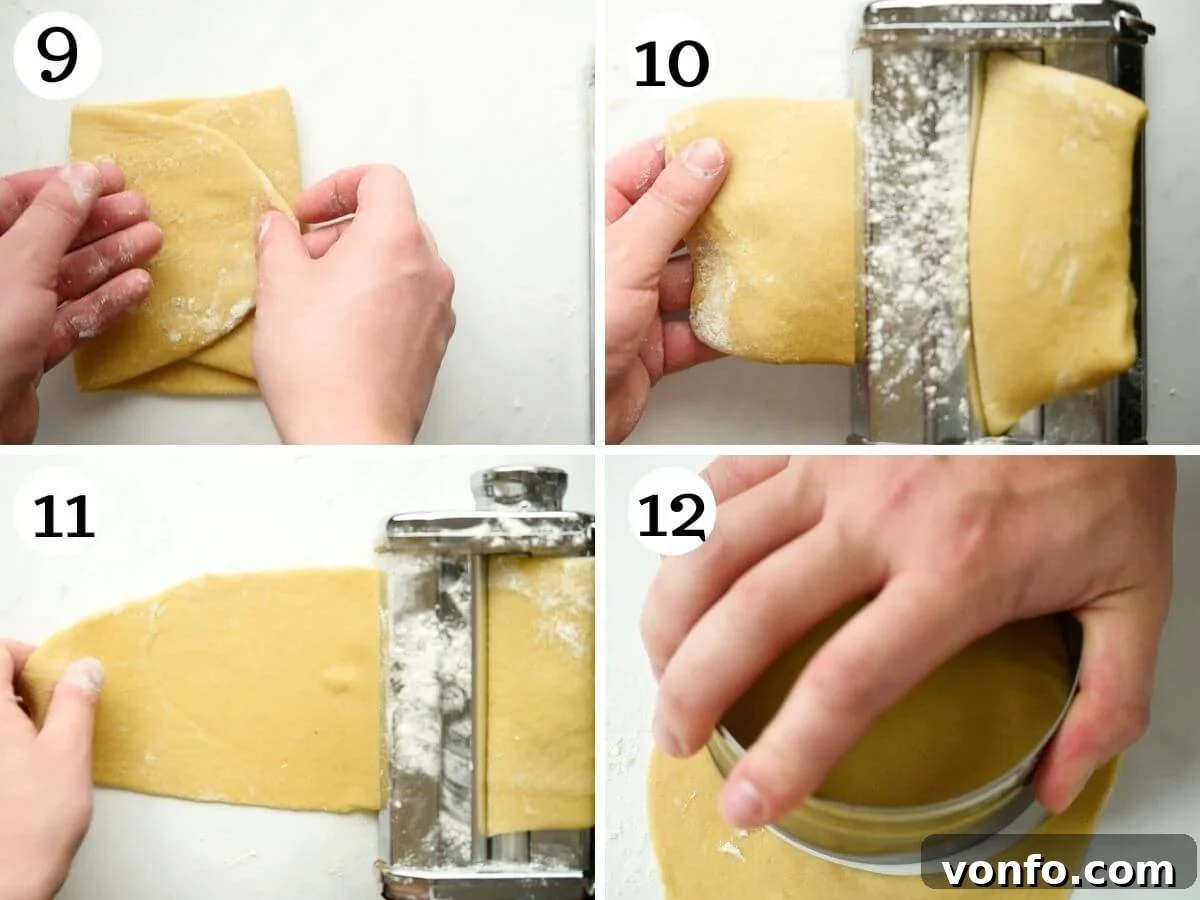 9

10

11

12

vonfo.com