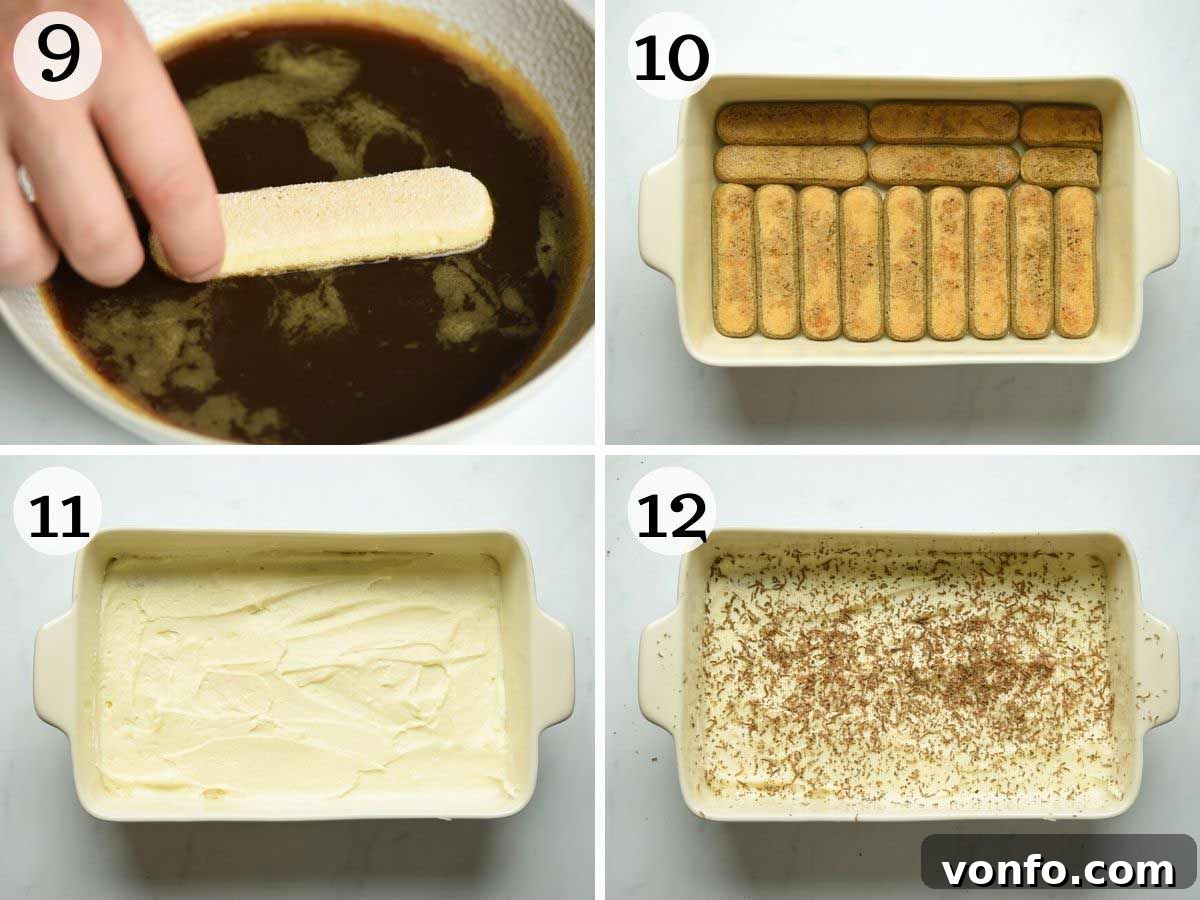 9

10

11

12

vonfo.com